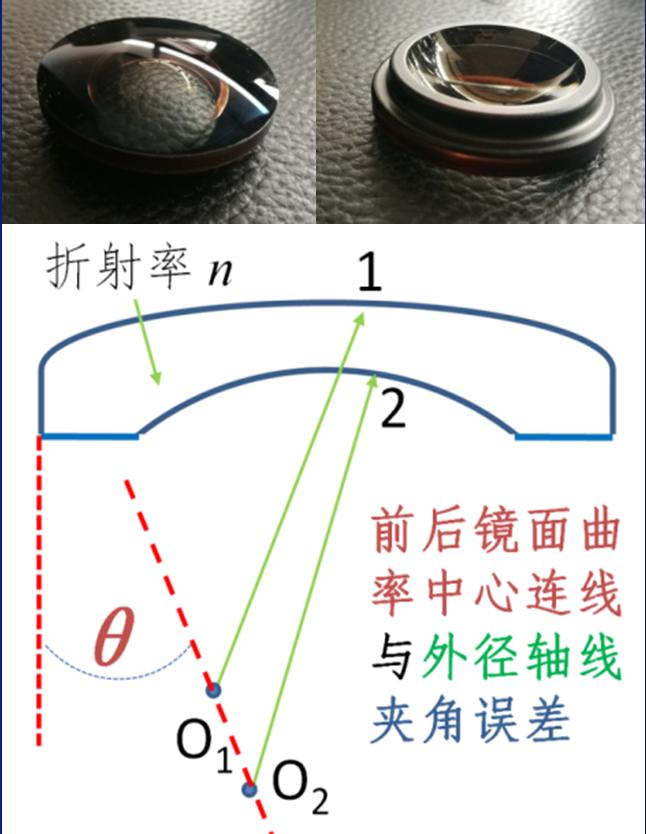 折射率 $n$

1

2

$\theta$

$O_1$

$O_2$

前后镜面曲率中心连线与外径轴线夹角误差