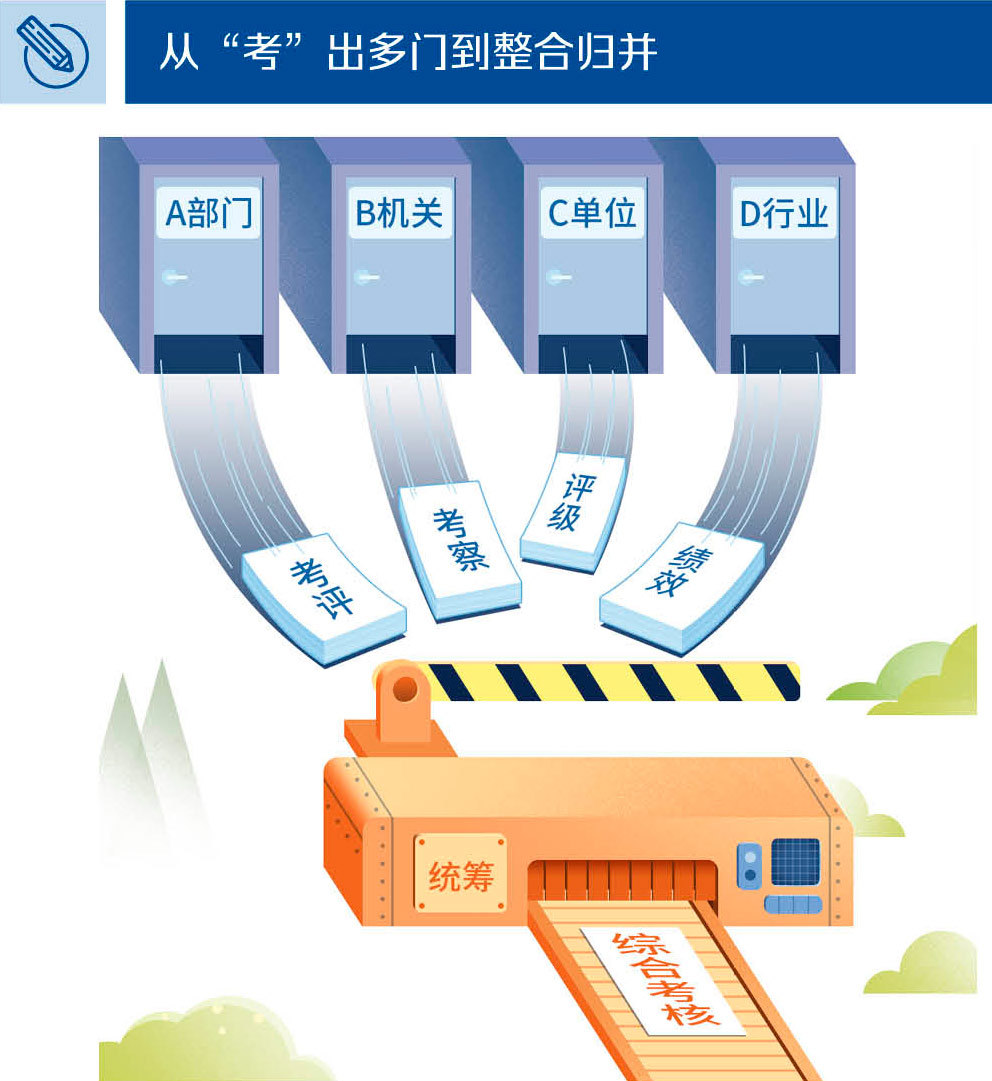 从“考”出多门到整合归并

A部门

B机关

C单位

D行业

考评

考察

评级

绩效

统筹

综合考核