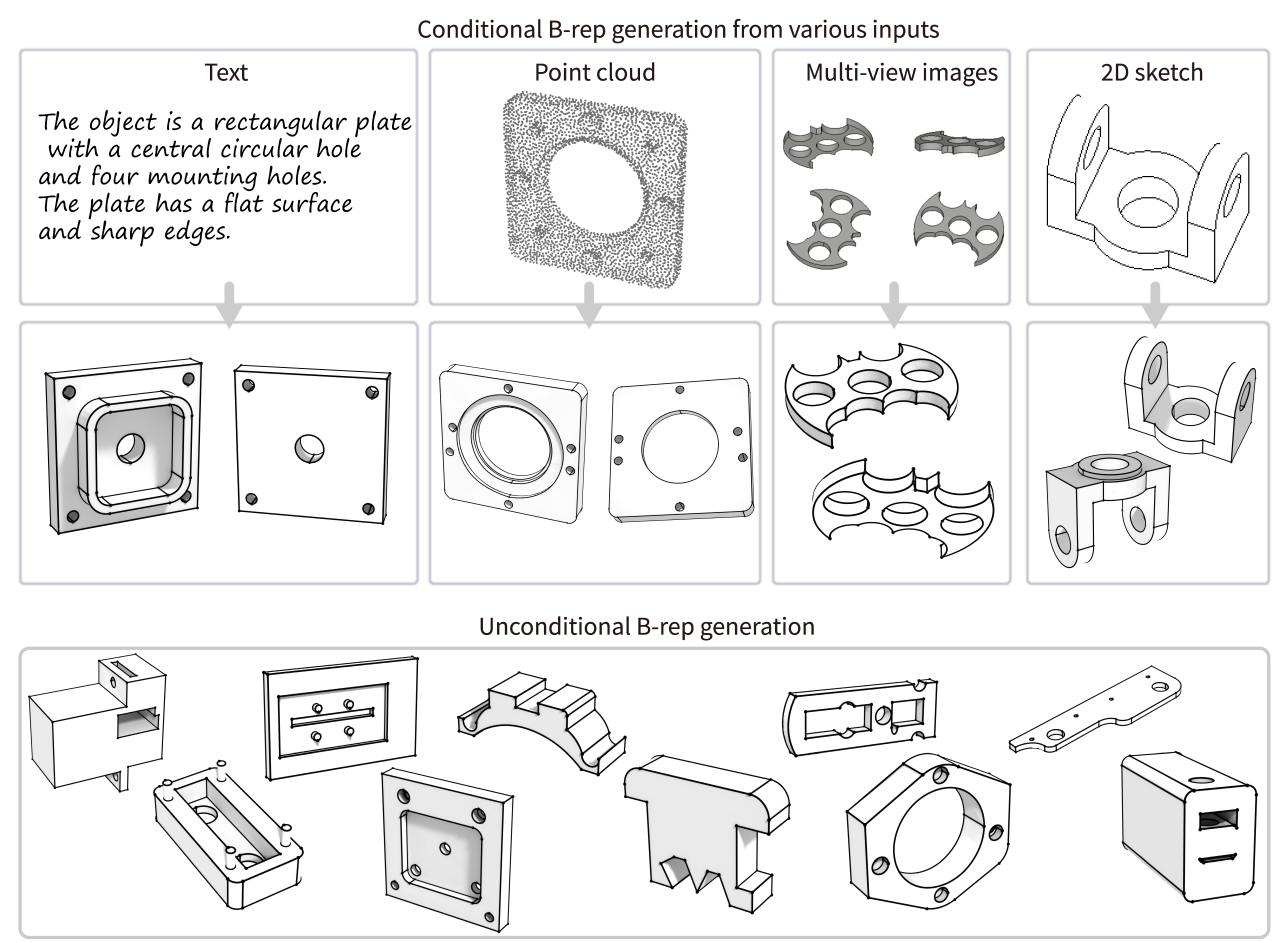 Conditional B-rep generation from various inputs

Text

The object is a rectangular plate with a central circular hole and four mounting holes. The plate has a flat surface and sharp edges.

Point cloud

Multi-view images

2D sketch

Unconditional B-rep generation