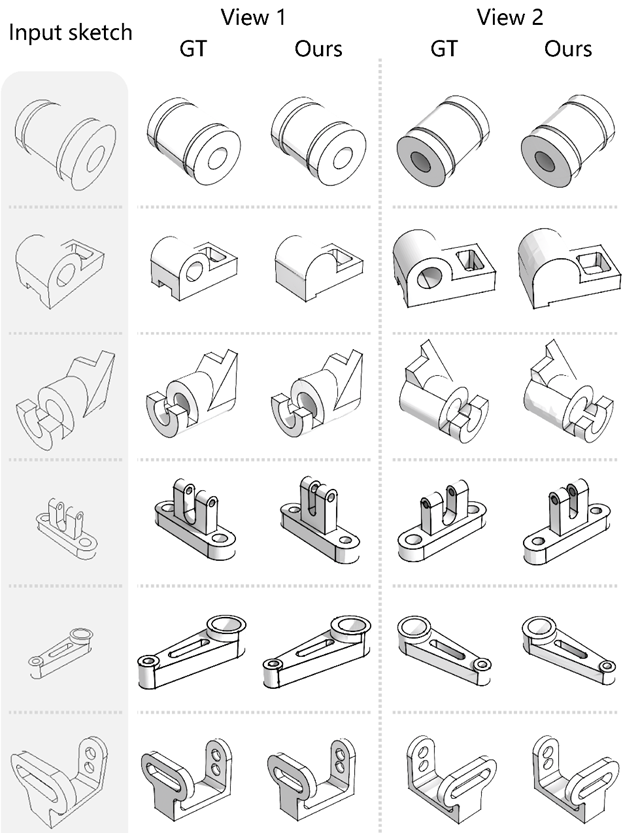 Input sketch

View 1

GT

Ours

View 2

GT

Ours