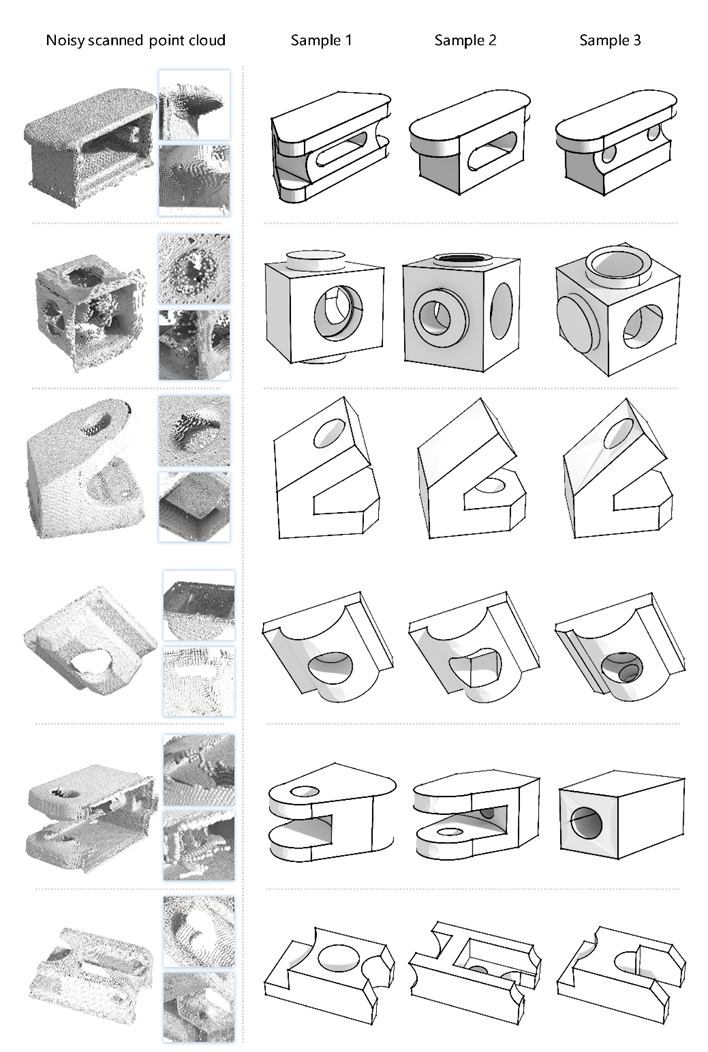 Noisy scanned point cloud
Sample 1
Sample 2
Sample 3