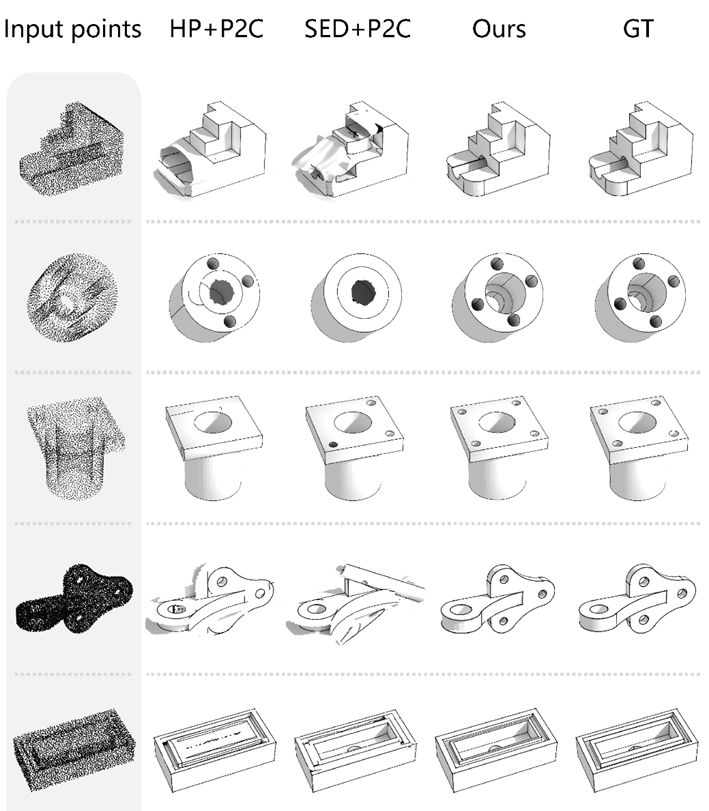 Input points HP+P2C SED+P2C Ours GT