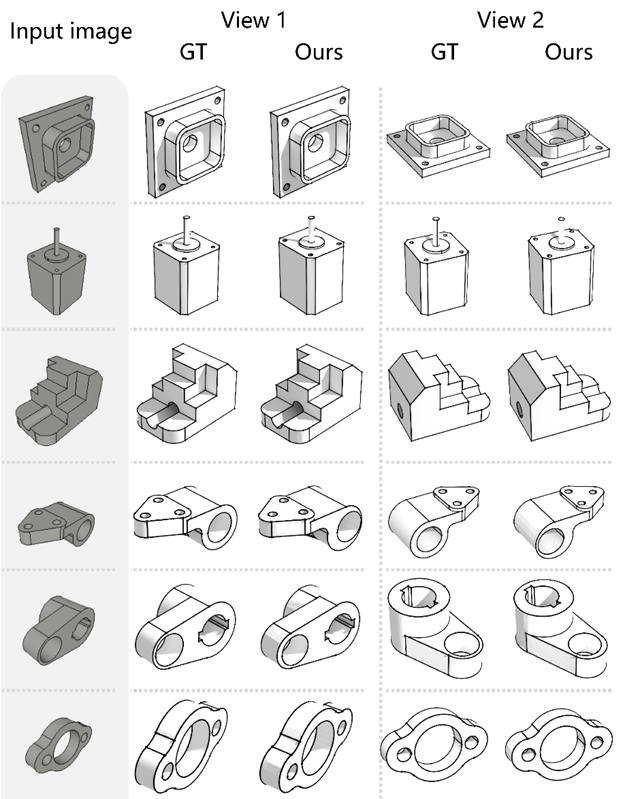 Input image

View 1

GT

Ours

View 2

GT

Ours